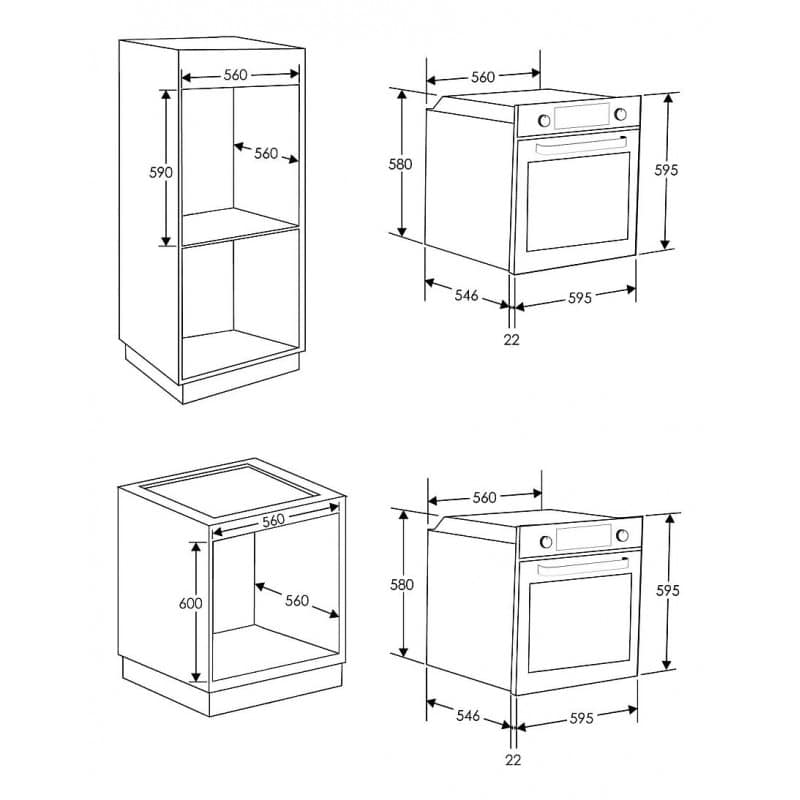 560
590
560

560
580
595
546
595
22

560
600
560

560
580
595
546
595
22